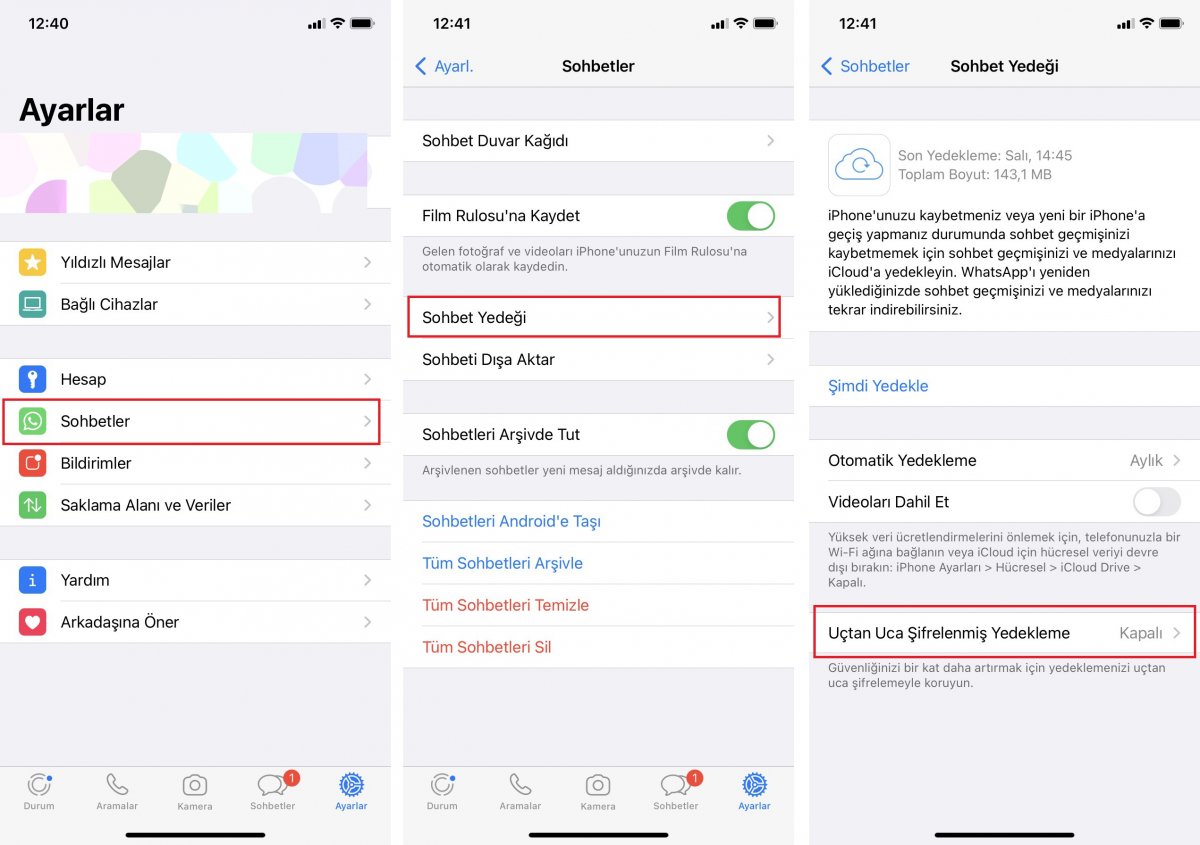 12:40

Ayarlar

Yıldızlı Mesajlar

Bağlı Cihazlar

Hesap

Sohbetler

Bildirimler

Saklama Alanı ve Veriler

Yardım

Arkadaşına Öner

Durum Aramalar Kamera 1 Sohbetler Ayarlar

12:41

Ayarl. Sohbetler

Sohbet Duvar Kağıdı

Film Rulosu'na Kaydet

Gelen fotoğraf ve videoları iPhone'unuzun Film Rulosu'na otomatik olarak kaydedin.

Sohbet Yedeği

Sohbeti Dışa Aktar

Sohbetleri Arşivde Tut

Arşivlenen sohbetler yeni mesaj aldığınızda arşivde kalır.

Sohbetleri Android'e Taşı

Tüm Sohbetleri Arşivle

Tüm Sohbetleri Temizle

Tüm Sohbetleri Sil

Durum Aramalar Kamera 1 Sohbetler Ayarlar

12:41

Sohbetler Sohbet Yedeği

Son Yedekleme: Salı, 14:45
Toplam Boyut: 143,1 MB

iPhone'unuzu kaybetmeniz veya yeni bir iPhone'a geçiş yapmanız durumunda sohbet geçmişinizi kaybetmemek için sohbet geçmişinizi ve medyalarınızı iCloud'a yedekleyin. WhatsApp'ı yeniden yüklediğinizde sohbet geçmişinizi ve medyalarınızı tekrar indirebilirsiniz.

Şimdi Yedekle

Otomatik Yedekleme Aylık

Videoları Dahil Et

Yüksek veri ücretlendirmelerini önlemek için, telefonunuzla bir Wi-Fi ağına bağlanın veya iCloud için hücresel veriyi devre dışı bırakın: iPhone Ayarları > Hücresel > iCloud Drive > Kapalı.

Uçtan Uca Şifrelenmiş Yedekleme Kapalı

Güvenliğinizi bir kat daha artırmak için yedeklemenizi uçtan uca şifrelemeyle koruyun.