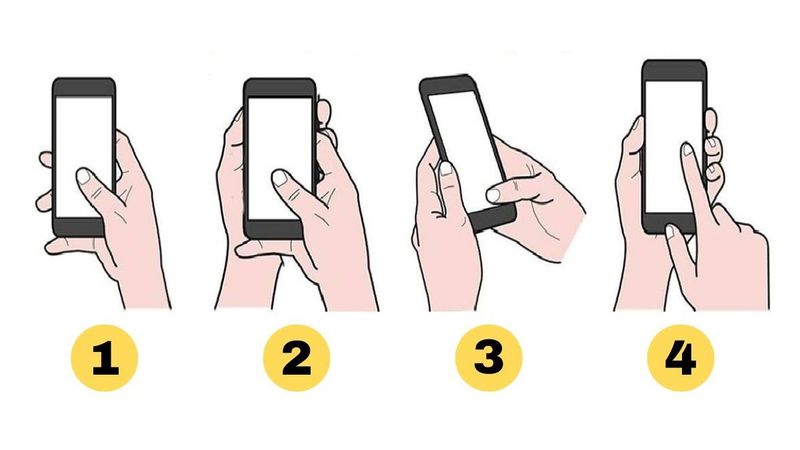 1 2 3 4