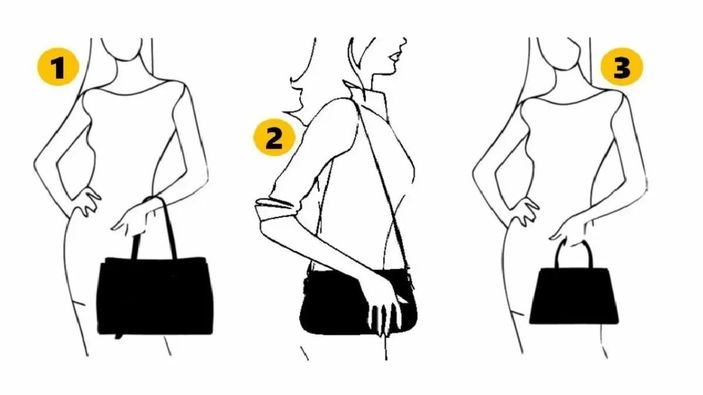 1

2

3