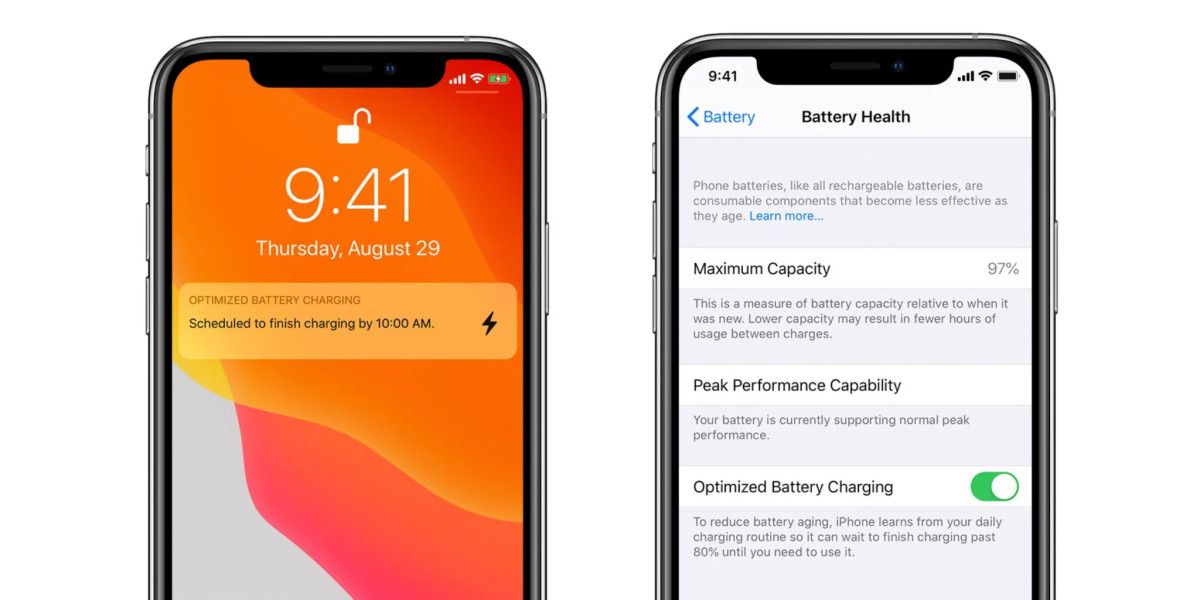 9:41
Thursday, August 29

OPTIMIZED BATTERY CHARGING
Scheduled to finish charging by 10:00 AM.

9:41
Battery
Battery Health

Phone batteries, like all rechargeable batteries, are consumable components that become less effective as they age. Learn more...

Maximum Capacity
97%

This is a measure of battery capacity relative to when it was new. Lower capacity may result in fewer hours of usage between charges.

Peak Performance Capability

Your battery is currently supporting normal peak performance.

Optimized Battery Charging

To reduce battery aging, iPhone learns from your daily charging routine so it can wait to finish charging past 80% until you need to use it.